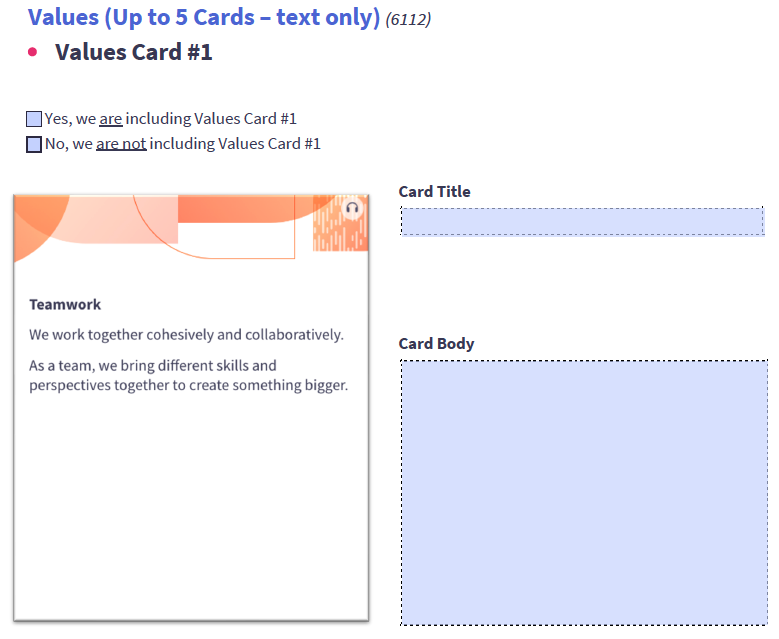 Values (Up to 5 Cards – text only) (6112)

• Values Card #1

Yes, we are including Values Card #1
No, we are not including Values Card #1

Teamwork

We work together cohesively and collaboratively.

As a team, we bring different skills and perspectives together to create something bigger.

Card Title

Card Body